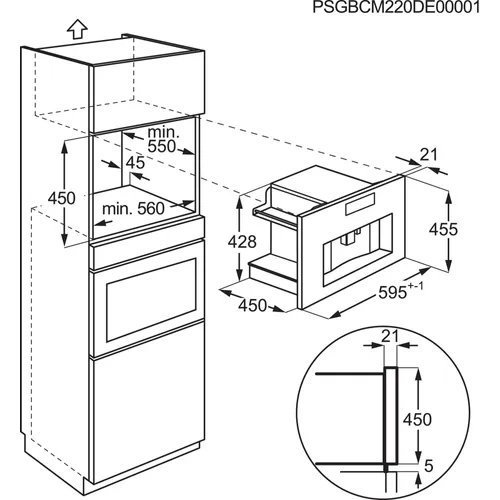 PSGBCM220DE00001

min. 550

45

450

min. 560

21

428

455

450

$595^{+-1}$

21

450

5