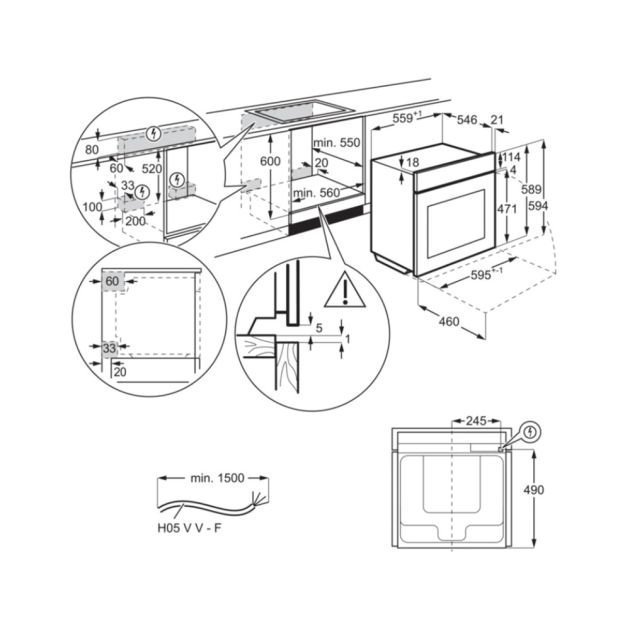 80
60
520
33
100
200
600
min. 550
20
min. 560
$559^{+1}$
546
21
18
114
4
589
594
471
$595^{+-1}$
460
60
33
20
5
1
245
490
min. 1500
H05 V V - F